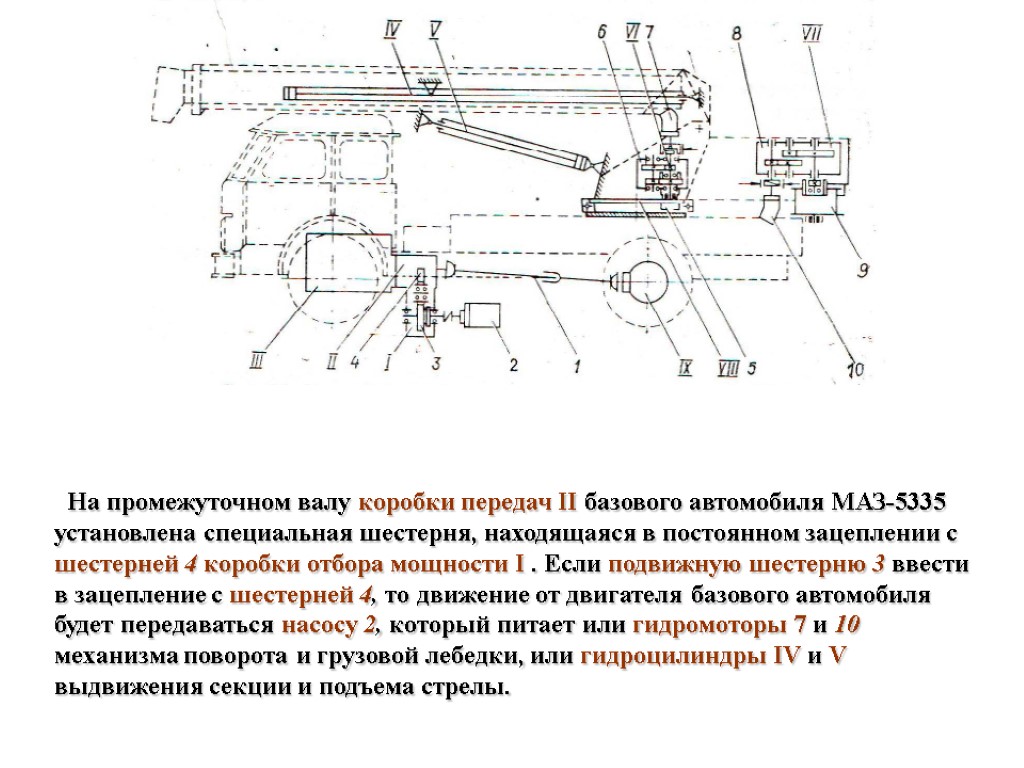 IV V 6 VI 7 8 VII

9

III II 4 I 3 2 1 IX VIII 5 10

На промежуточном валу коробки передач II базового автомобиля МАЗ-5335 установлена специальная шестерня, находящаяся в постоянном зацеплении с шестерней 4 коробки отбора мощности I . Если подвижную шестерню 3 ввести в зацепление с шестерней 4, то движение от двигателя базового автомобиля будет передаваться насосу 2, который питает или гидромоторы 7 и 10 механизма поворота и грузовой лебедки, или гидроцилиндры IV и V выдвижения секции и подъема стрелы.